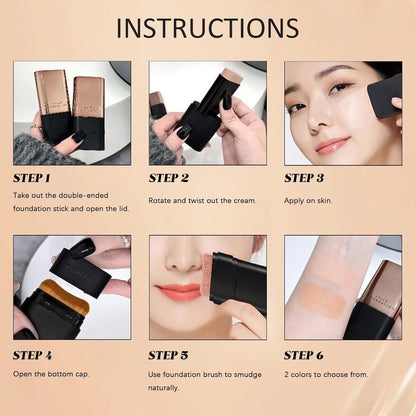 INSTRUCTIONS

STEP 1
Take out the double-ended foundation stick and open the lid.

STEP 2
Rotate and twist out the cream.

STEP 3
Apply on skin.

STEP 4
Open the bottom cap.

STEP 5
Use foundation brush to smudge naturally.

STEP 6
2 colors to choose from.